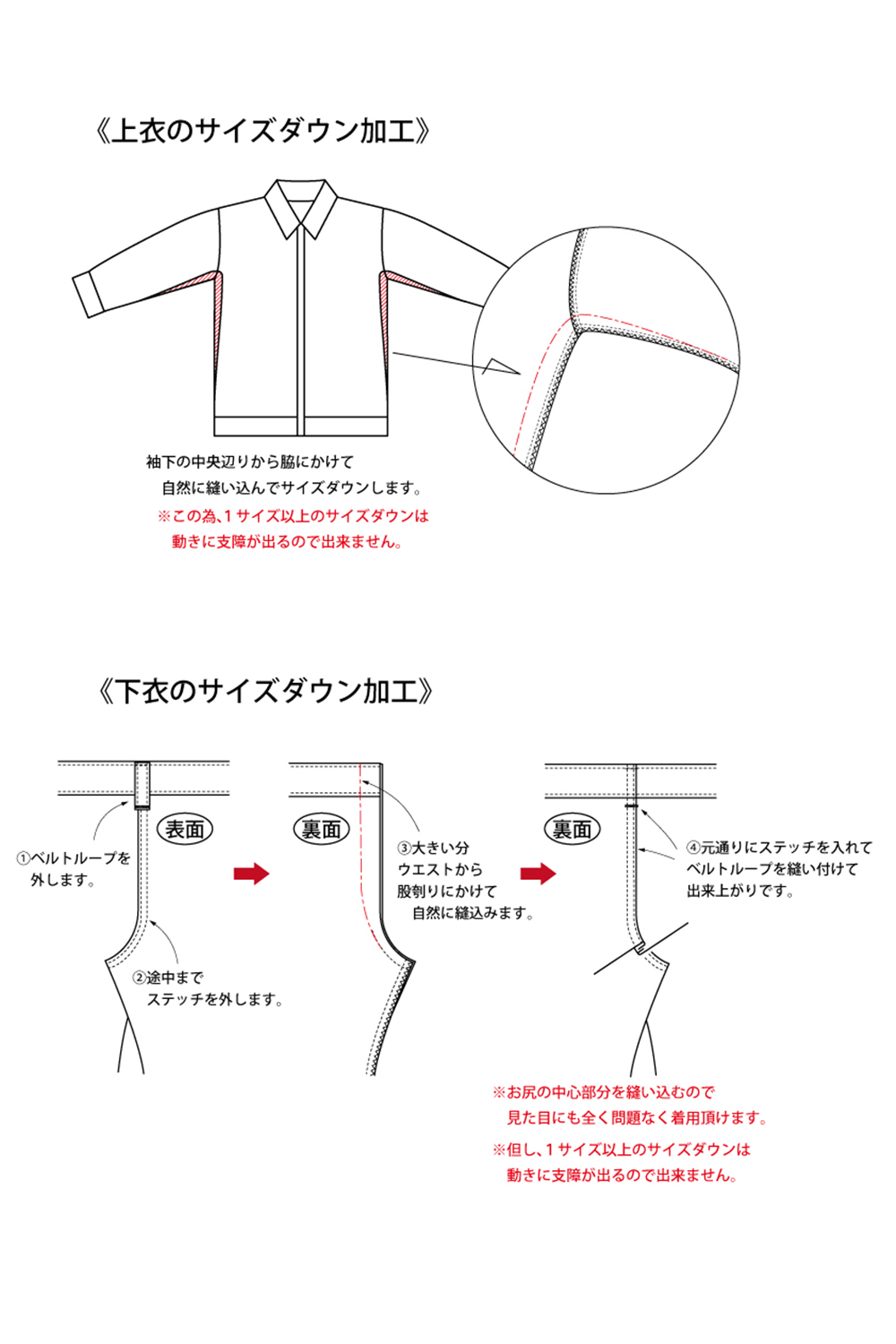 《上衣のサイズダウン加工》

袖下の中央辺りから脇にかけて
自然に縫い込んでサイズダウンします。
※この為、1サイズ以上のサイズダウンは
動きに支障が出るので出来ません。

《下衣のサイズダウン加工》

表面

①ベルトループを
外します。

②途中まで
ステッチを外します。

裏面

③大きい分
ウエストから
股割りにかけて
自然に縫込みます。

裏面

④元通りにステッチを入れて
ベルトループを縫い付けて
出来上がりです。

※お尻の中心部分を縫い込むので
見た目にも全く問題なく着用頂けます。
※但し、1サイズ以上のサイズダウンは
動きに支障が出るので出来ません。