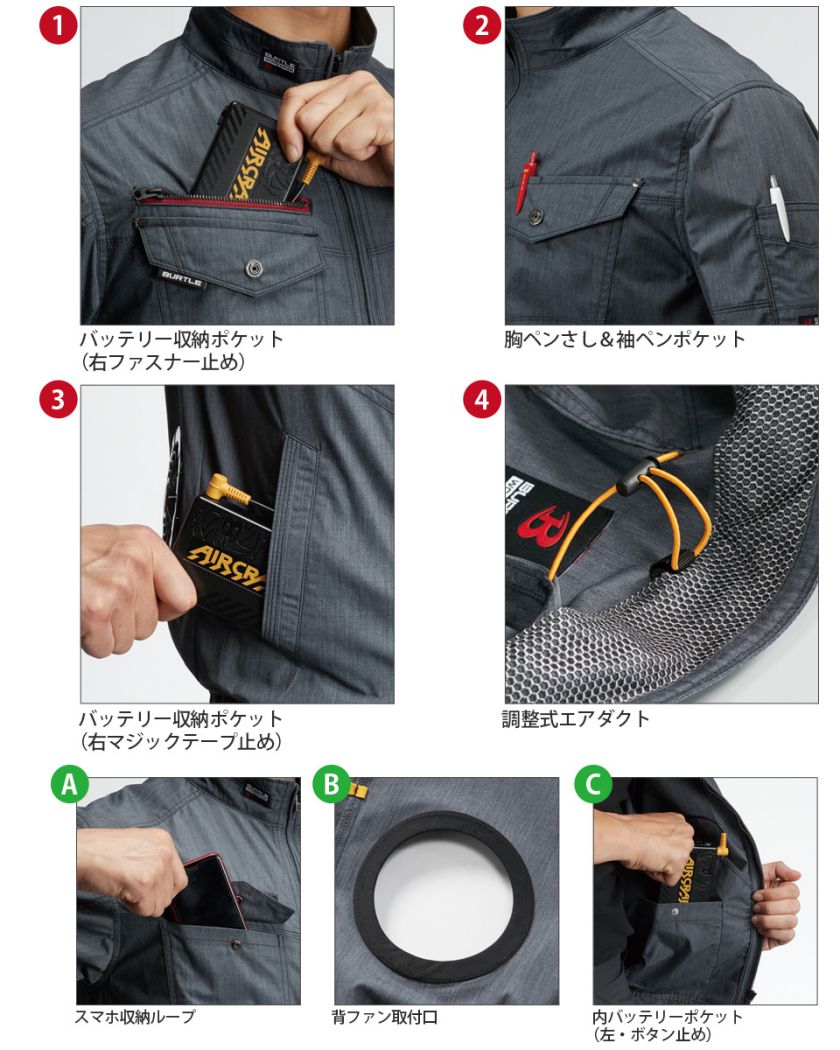 1
BURTLE
AIRCRAFT
BURTLE
バッテリー収納ポケット
(右ファスナー止め)

2
胸ペンさし＆袖ペンポケット

3
AIRCRAFT
バッテリー収納ポケット
(右マジックテープ止め)

4
調整式エアダクト

A
BURTLE
スマホ収納ループ

B
背ファン取付口

C
AIRCRAFT
内バッテリーポケット
(左・ボタン止め)