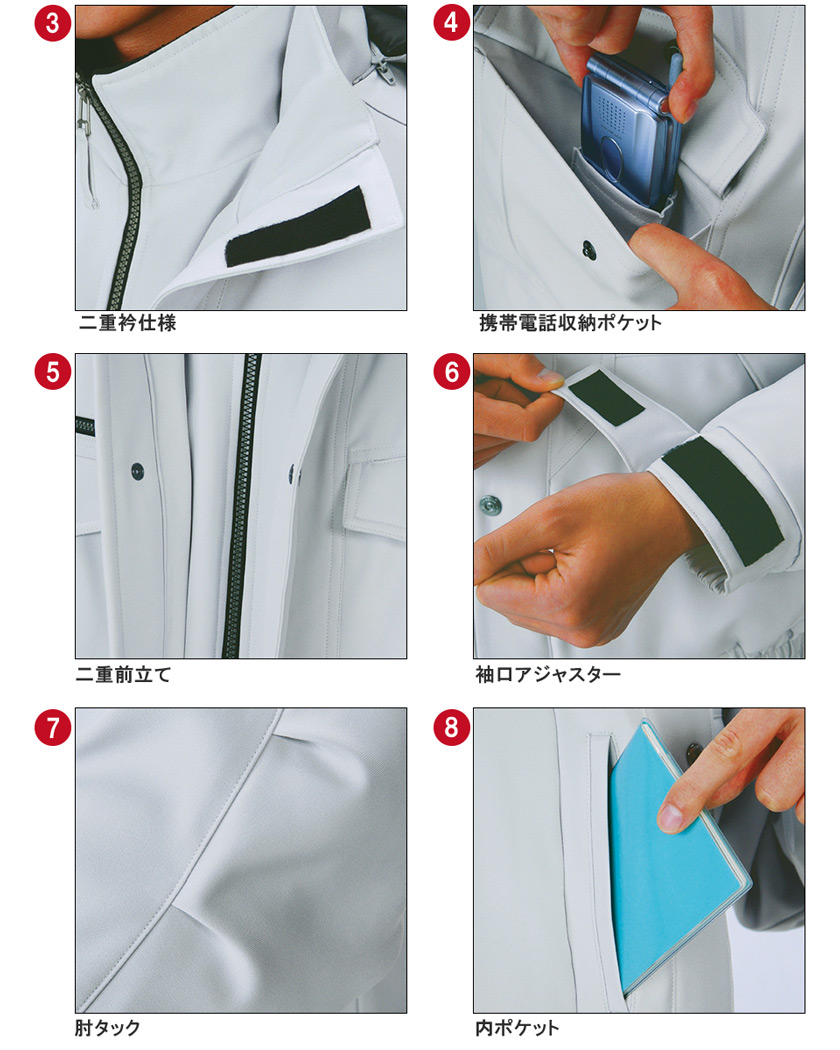 3
二重衿仕様

4
携帯電話収納ポケット

5
二重前立て

6
袖口アジャスター

7
肘タック

8
内ポケット