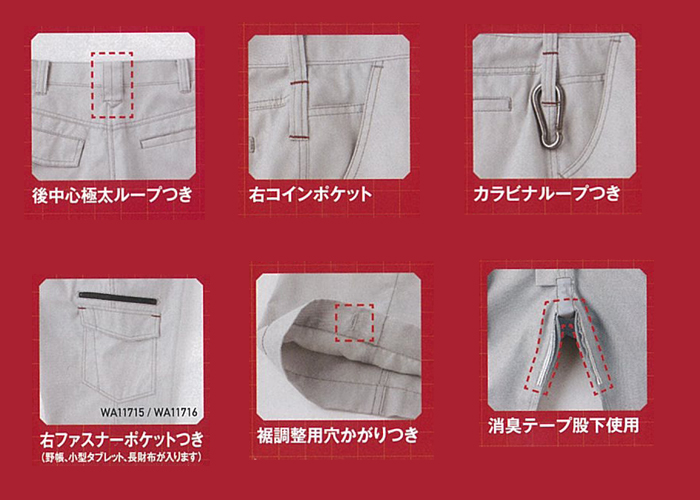 後中心極太ループつき

右コインポケット

カラビナループつき

WA11715 / WA11716

右ファスナーポケットつき
(野帳、小型タブレット、長財布が入ります)

裾調整用穴かがりつき

消臭テープ股下使用