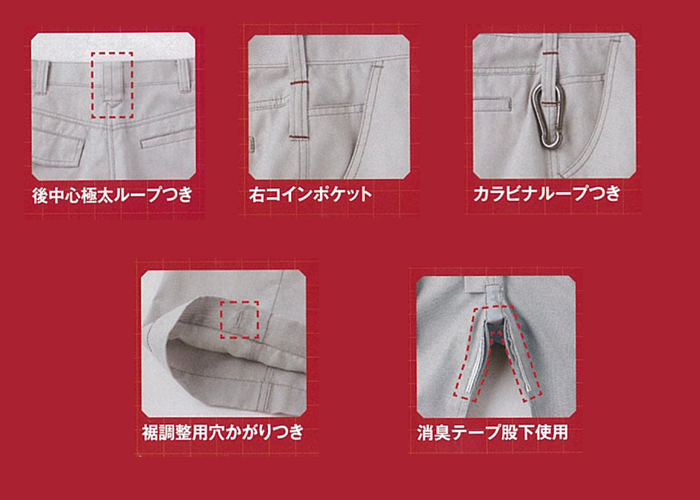 後中心極太ループつき

右コインポケット

カラビナループつき

裾調整用穴かがりつき

消臭テープ股下使用