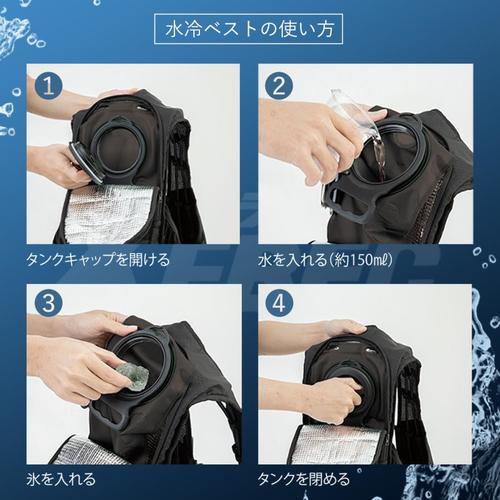 水冷ベストの使い方

1
タンクキャップを開ける

2
水を入れる(約150mℓ)

3
氷を入れる

4
タンクを閉める