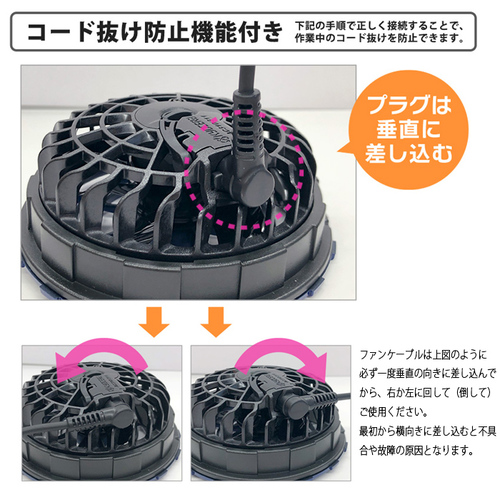 コード抜け防止機能付き

下記の手順で正しく接続することで、作業中のコード抜けを防止できます。

プラグは垂直に差し込む

ファンケーブルは上図のように必ず一度垂直の向きに差し込んでから、右か左に回して（倒して）ご使用ください。
最初から横向きに差し込むと不具合や故障の原因となります。