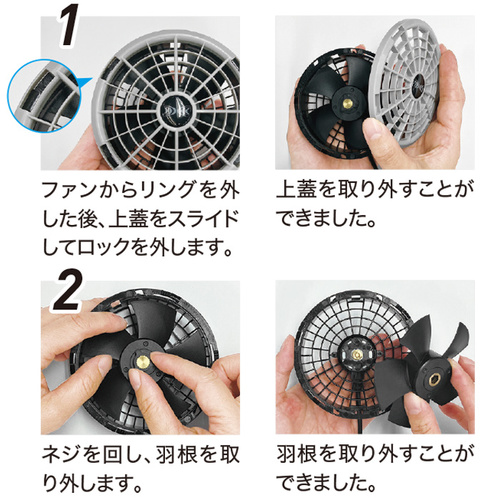 1

ファンからリングを外した後、上蓋をスライドしてロックを外します。

上蓋を取り外すことができました。

2

ネジを回し、羽根を取り外します。

羽根を取り外すことができました。