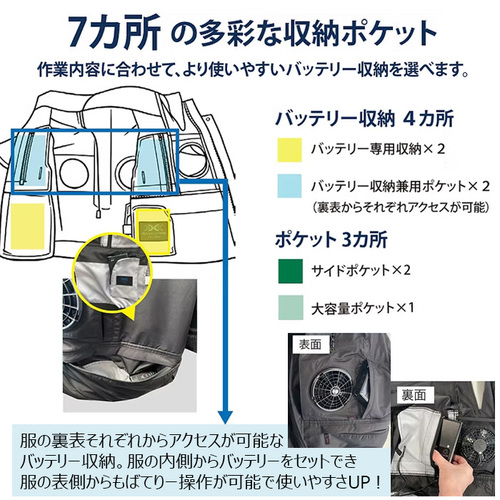 7カ所 の多彩な収納ポケット

作業内容に合わせて、より使いやすいバッテリー収納を選べます。

バッテリー収納 4カ所

バッテリー専用収納×2

バッテリー収納兼用ポケット×2
(裏表からそれぞれアクセスが可能)

ポケット 3カ所

サイドポケット×2

大容量ポケット×1

表面

裏面

服の裏表それぞれからアクセスが可能な
バッテリー収納。服の内側からバッテリーをセットでき
服の表側からもばてりー操作が可能で使いやすさUP！